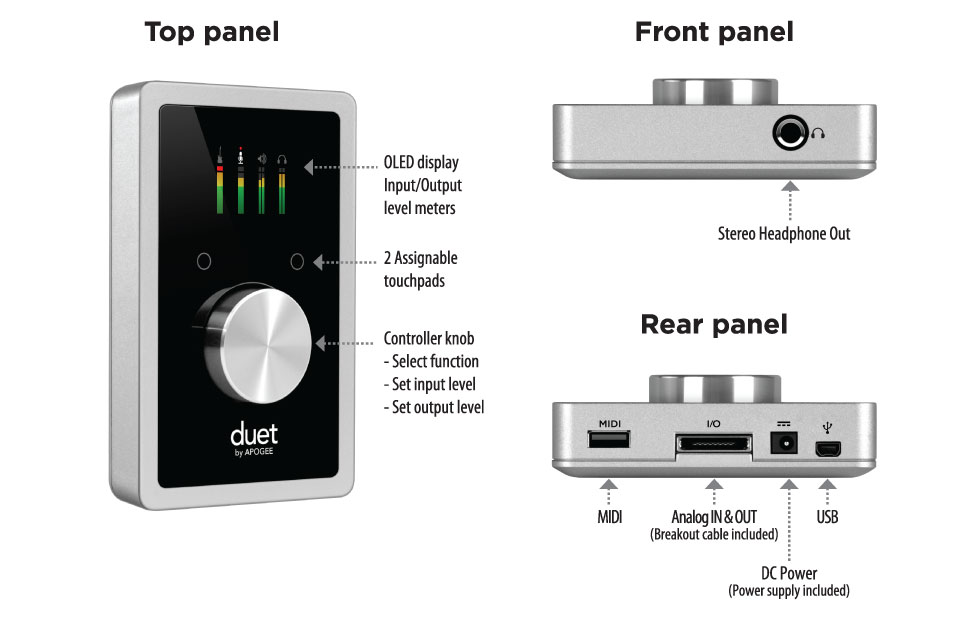 Top panel

OLED display
Input/Output
level meters

2 Assignable
touchpads

Controller knob
- Select function
- Set input level
- Set output level

duet
by APOGEE

Front panel

Stereo Headphone Out

Rear panel

MIDI
I/O

MIDI

Analog IN & OUT
(Breakout cable included)

DC Power
(Power supply included)

USB